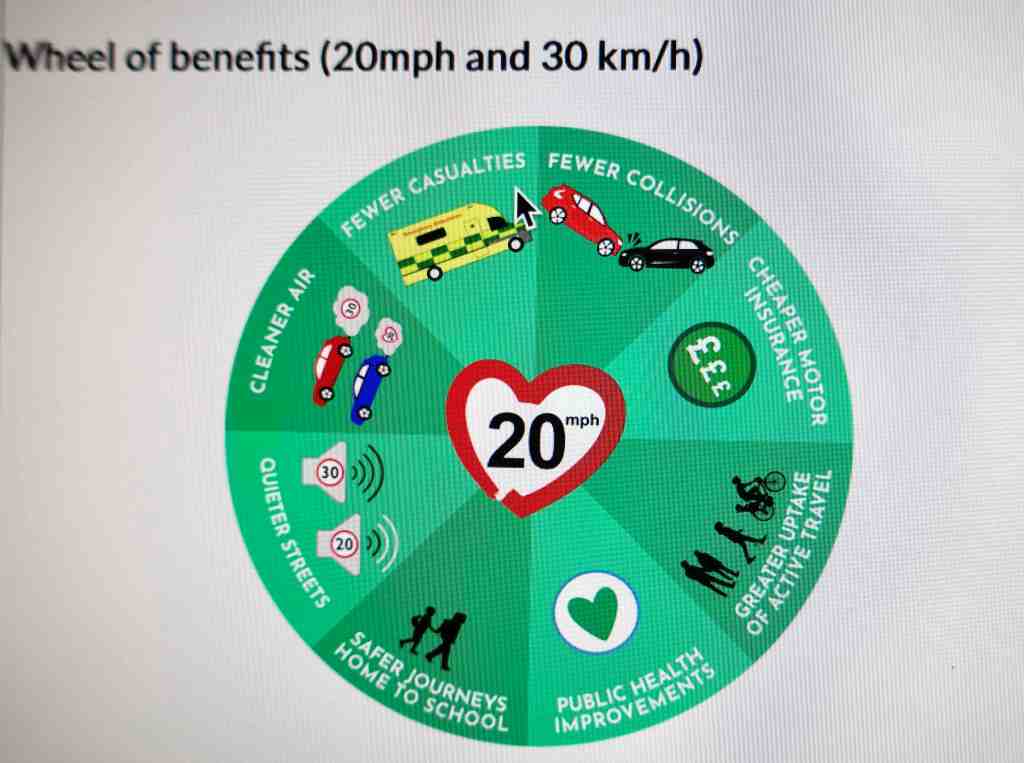 Wheel of benefits (20mph and 30 km/h)

FEWER CASUALTIES

FEWER COLLISIONS

CHEAPER MOTOR INSURANCE

£££

GREATER UPTAKE OF ACTIVE TRAVEL

PUBLIC HEALTH IMPROVEMENTS

SAFER JOURNEYS HOME TO SCHOOL

QUIETER STREETS

30

20

CLEANER AIR

30

20

20 mph